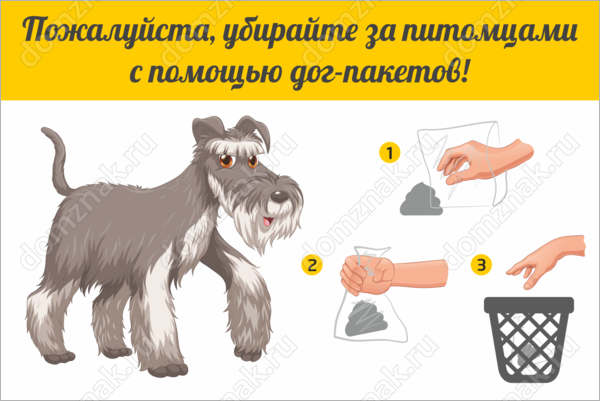 Пожалуйста, убирайте за питомцами с помощью дог-пакетов!

1

2

3

domznak.ru